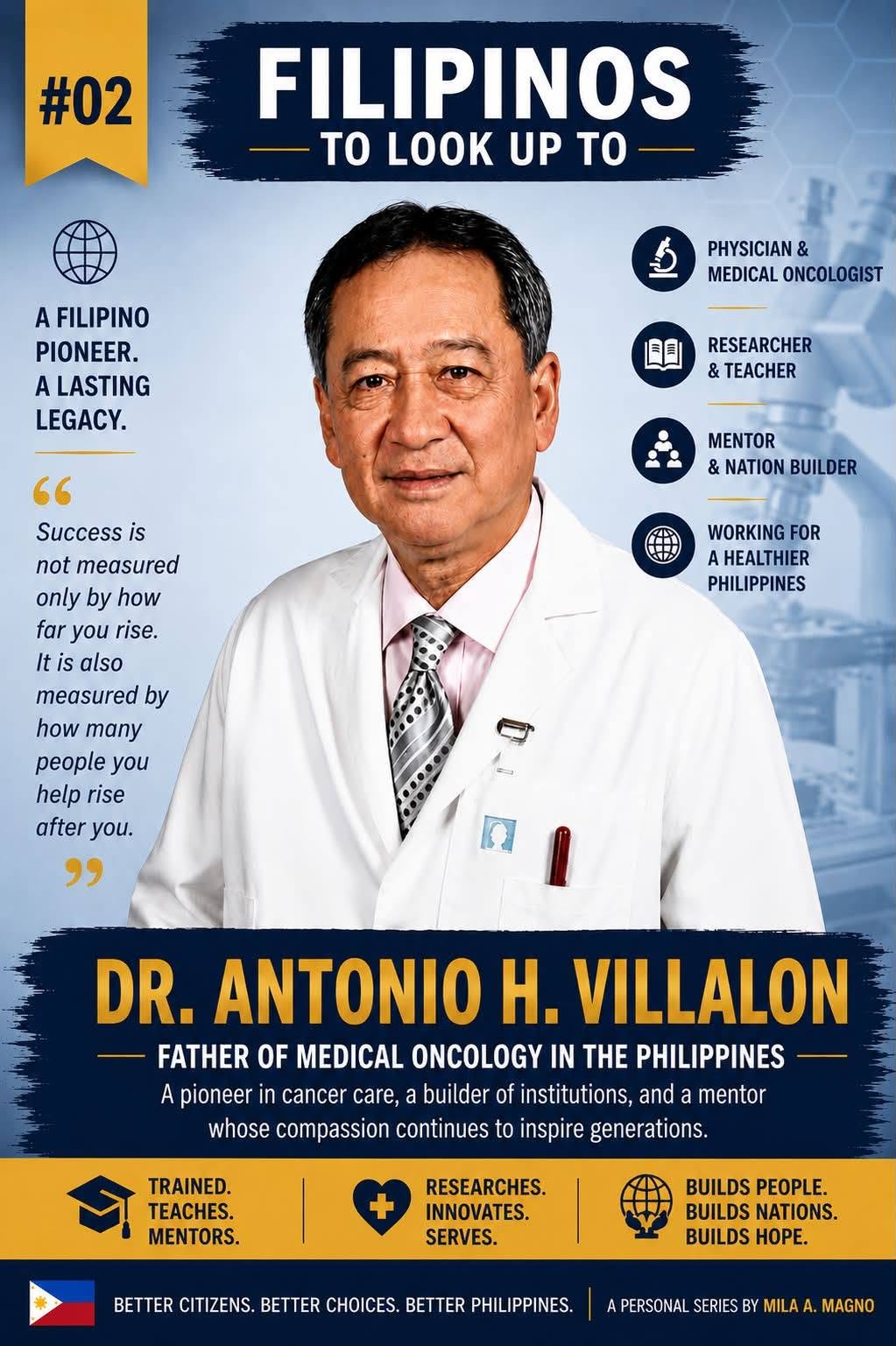 #02

FILIPINOS

TO LOOK UP TO

A FILIPINO PIONEER. A LASTING LEGACY.

"

Success is not measured only by how far you rise. It is also measured by how many people you help rise after you.

"

PHYSICIAN & MEDICAL ONCOLOGIST

RESEARCHER & TEACHER

MENTOR & NATION BUILDER

WORKING FOR A HEALTHIER PHILIPPINES

DR. ANTONIO H. VILLALON

FATHER OF MEDICAL ONCOLOGY IN THE PHILIPPINES

A pioneer in cancer care, a builder of institutions, and a mentor whose compassion continues to inspire generations.

TRAINED.
TEACHES.
MENTORS.

RESEARCHES.
INNOVATES.
SERVES.

BUILDS PEOPLE.
BUILDS NATIONS.
BUILDS HOPE.

BETTER CITIZENS. BETTER CHOICES. BETTER PHILIPPINES.

A PERSONAL SERIES BY MILA A. MAGNO